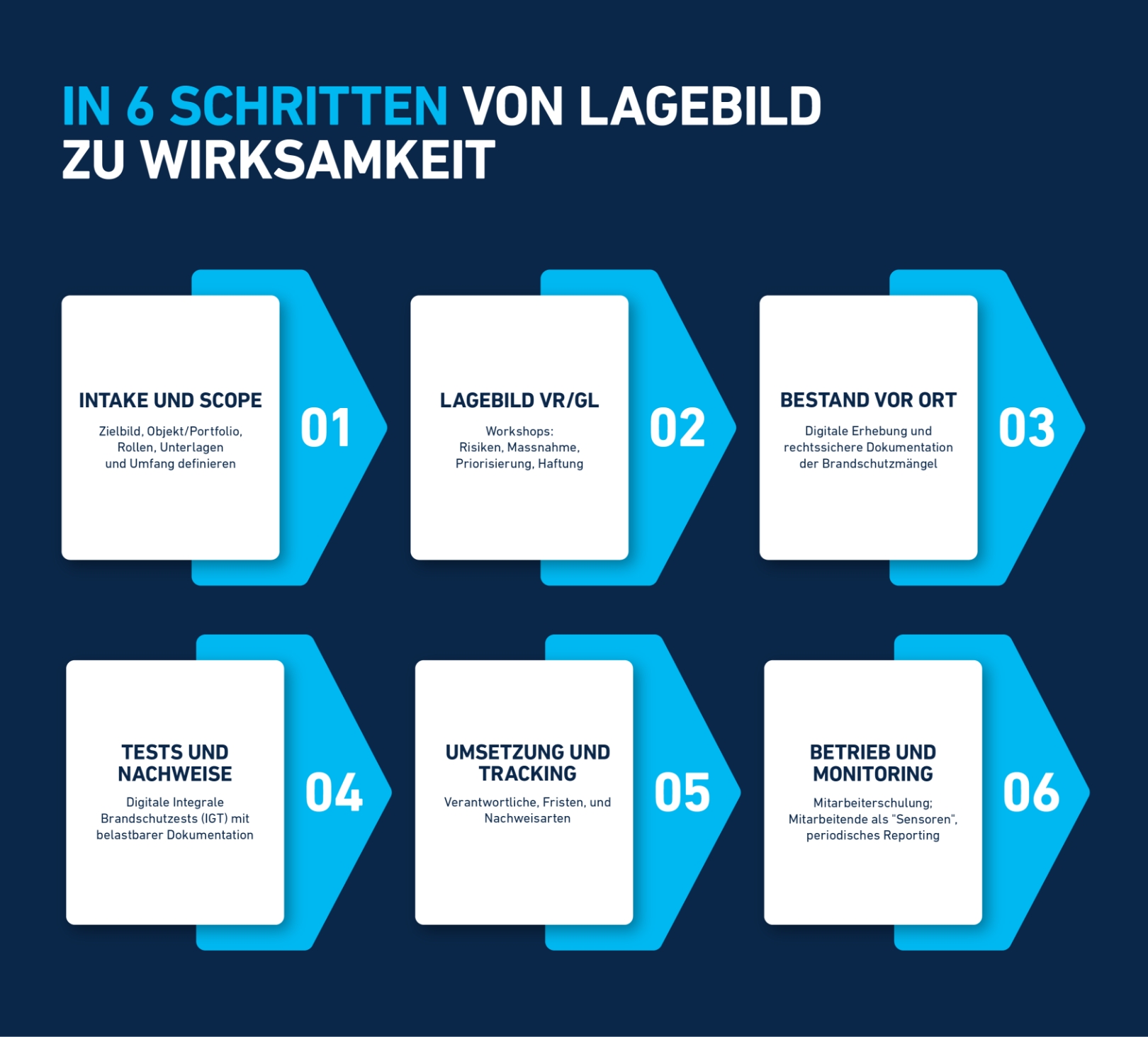 IN 6 SCHRITTEN VON LAGEBILD ZU WIRKSAMKEIT

INTAKE UND SCOPE

Zielbild, Objekt/Portfolio, Rollen, Unterlagen und Umfang definieren

01

LAGEBILD VR/GL

Workshops: Risiken, Massnahme, Priorisierung, Haftung

02

BESTAND VOR ORT

Digitale Erhebung und rechtssichere Dokumentation der Brandschutzmängel

03

TESTS UND NACHWEISE

Digitale Integrale Brandschutzests (IGT) mit belastbarer Dokumentation

04

UMSETZUNG UND TRACKING

Verantwortliche, Fristen, und Nachweisarten

05

BETRIEB UND MONITORING

Mitarbeiterschulung; Mitarbeitende als "Sensoren", periodisches Reporting

06